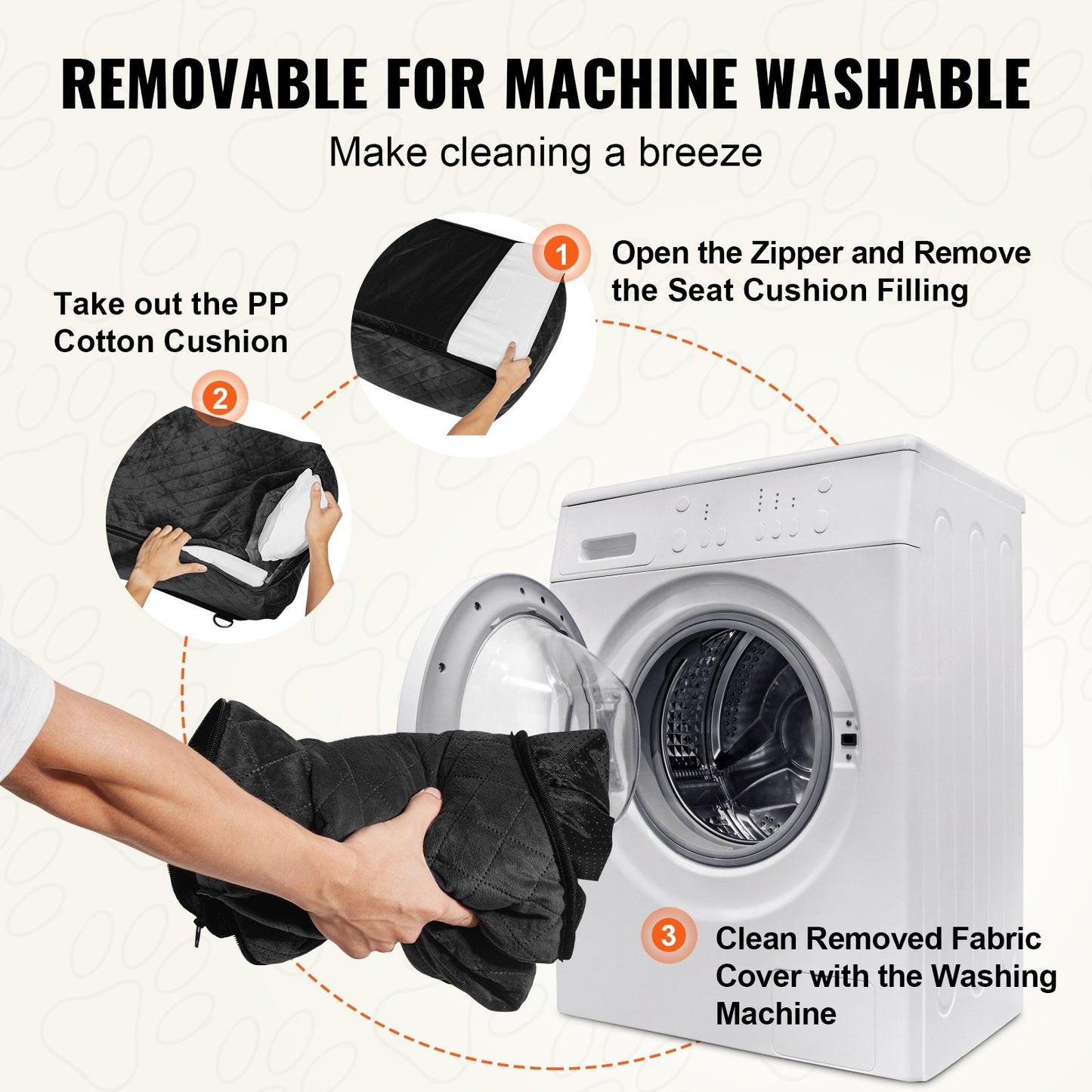 REMOVABLE FOR MACHINE WASHABLE

Make cleaning a breeze

1 Open the Zipper and Remove the Seat Cushion Filling

Take out the PP Cotton Cushion

2

3 Clean Removed Fabric Cover with the Washing Machine