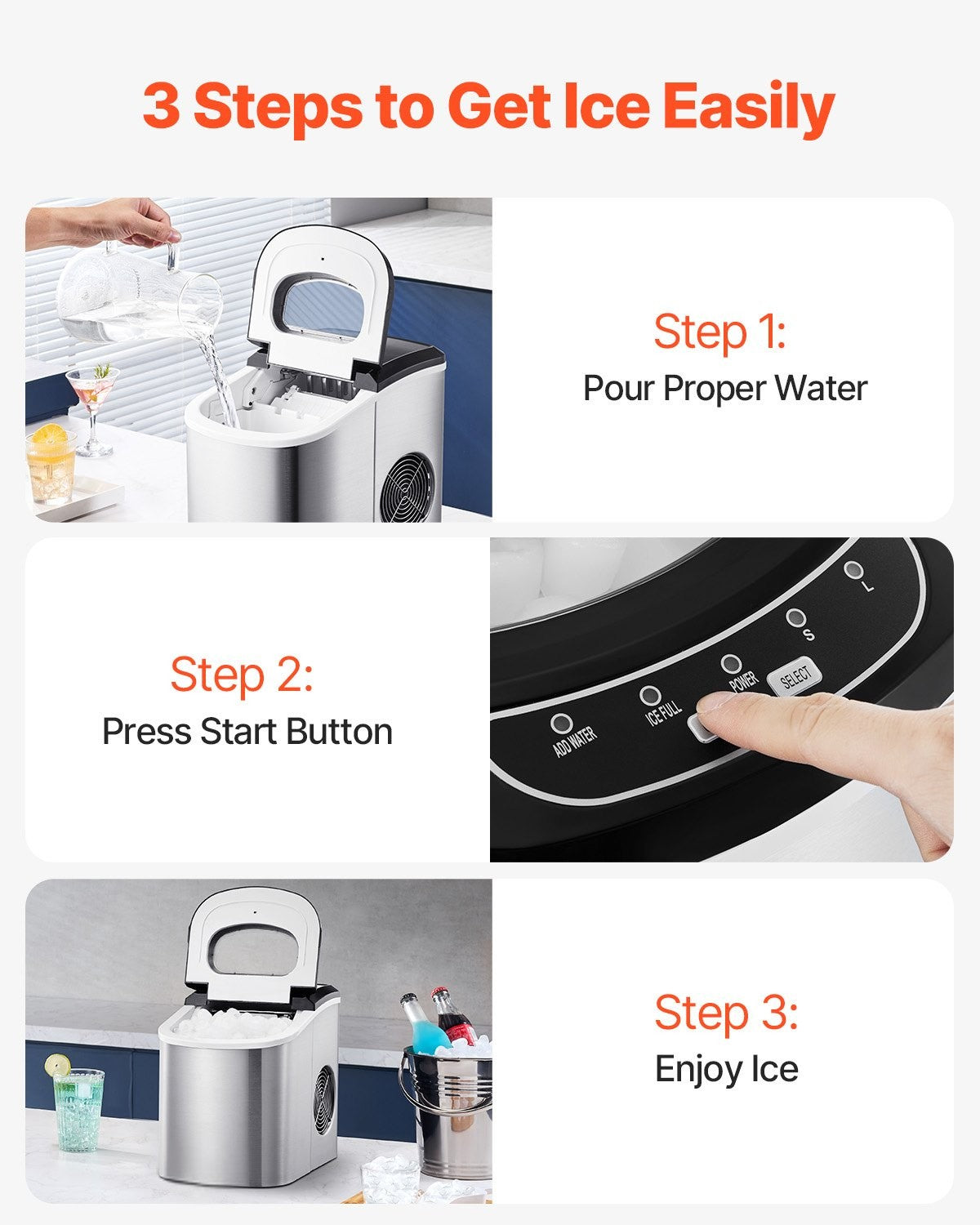 3 Steps to Get Ice Easily

Step 1:
Pour Proper Water

Step 2:
Press Start Button

ADD WATER
ICE FULL
POWER
SELECT
S
L

Step 3:
Enjoy Ice