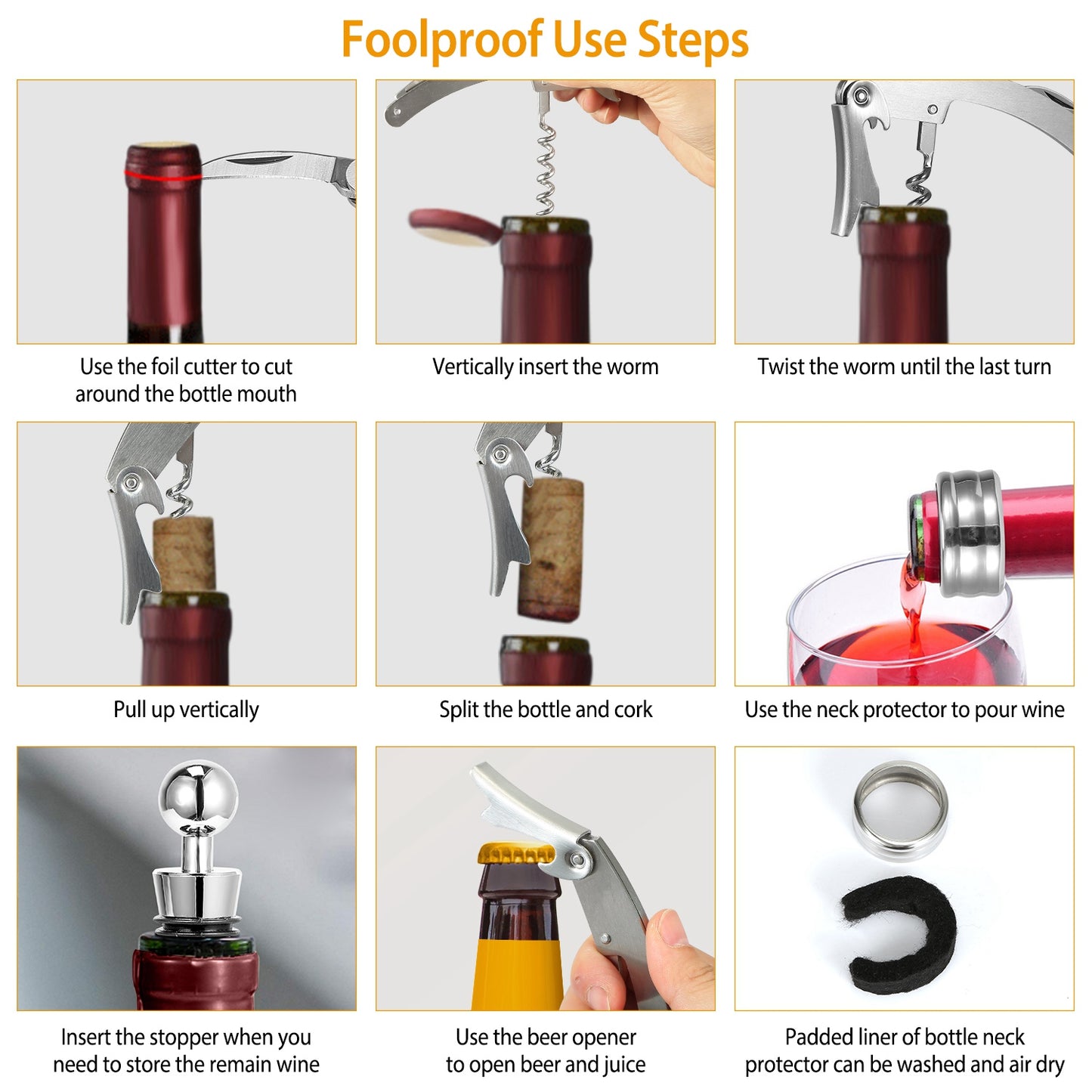 Foolproof Use Steps

Use the foil cutter to cut around the bottle mouth

Vertically insert the worm

Twist the worm until the last turn

Pull up vertically

Split the bottle and cork

Use the neck protector to pour wine

Insert the stopper when you need to store the remain wine

Use the beer opener to open beer and juice

Padded liner of bottle neck protector can be washed and air dry